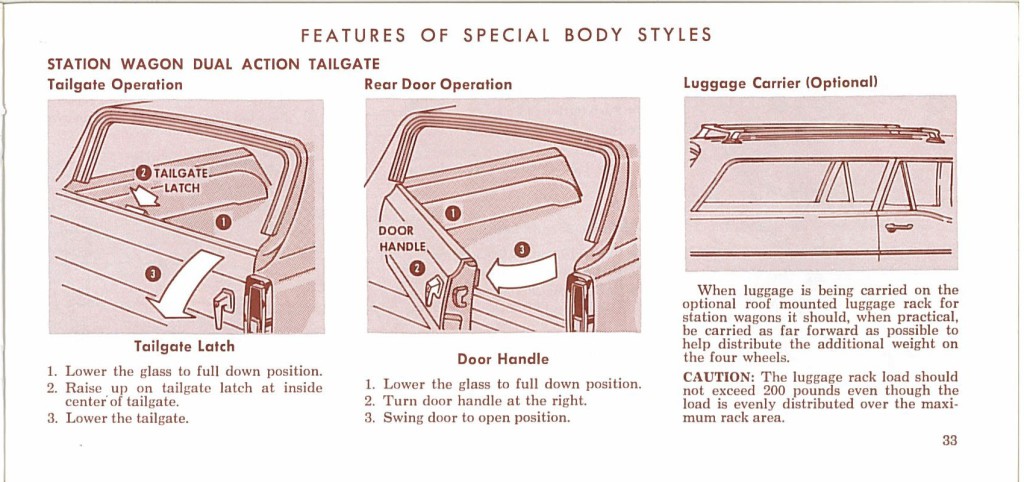 FEATURES OF SPECIAL BODY STYLES

STATION WAGON DUAL ACTION TAILGATE

Tailgate Operation

2 TAILGATE LATCH

1

3

Tailgate Latch

1. Lower the glass to full down position.
2. Raise up on tailgate latch at inside center of tailgate.
3. Lower the tailgate.

Rear Door Operation

1

DOOR HANDLE

2

3

Door Handle

1. Lower the glass to full down position.
2. Turn door handle at the right.
3. Swing door to open position.

Luggage Carrier (Optional)

When luggage is being carried on the optional roof mounted luggage rack for station wagons it should, when practical, be carried as far forward as possible to help distribute the additional weight on the four wheels.

CAUTION: The luggage rack load should not exceed 200 pounds even though the load is evenly distributed over the maximum rack area.

33