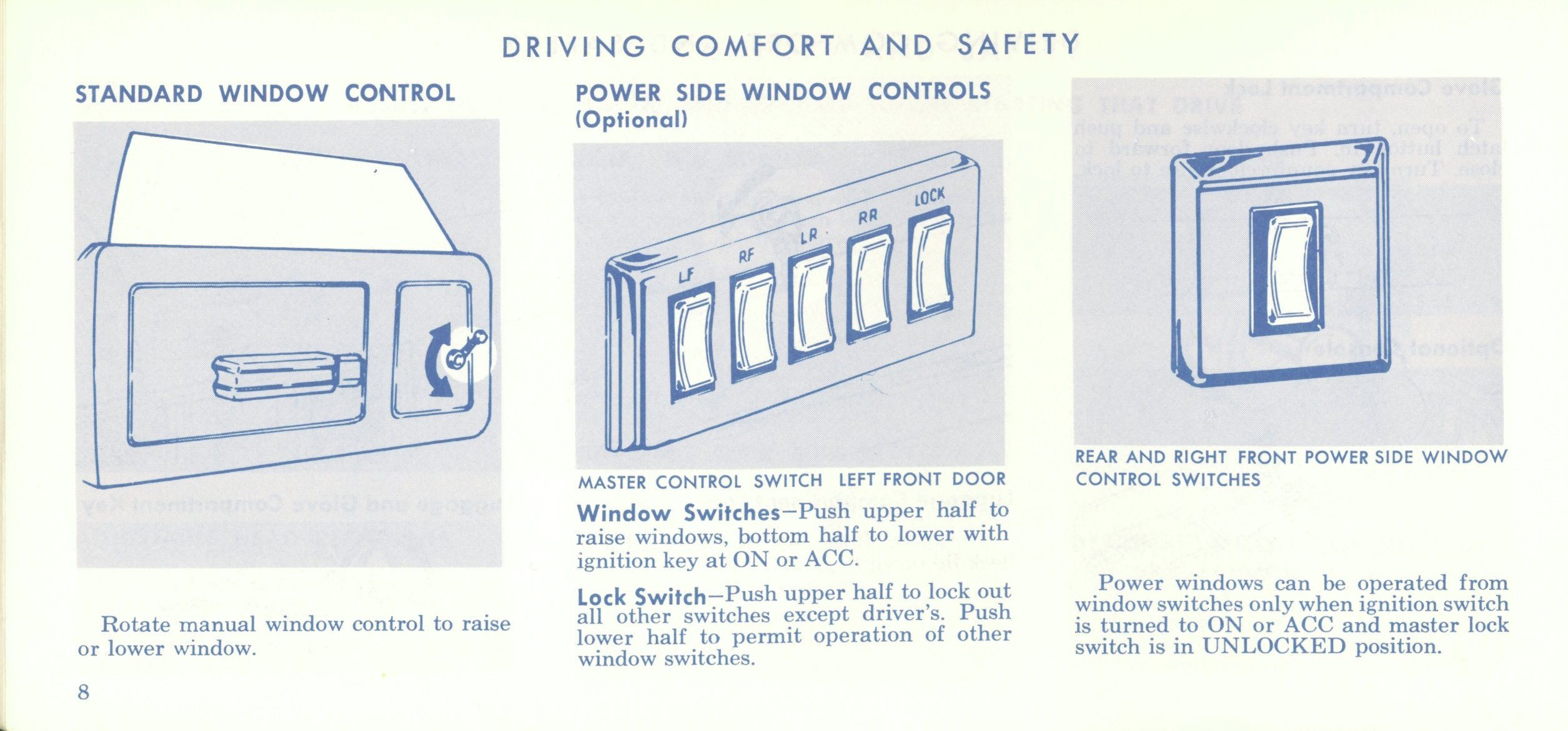 DRIVING COMFORT AND SAFETY

STANDARD WINDOW CONTROL

Rotate manual window control to raise or lower window.

8

POWER SIDE WINDOW CONTROLS (Optional)

LF RF LR RR LOCK

MASTER CONTROL SWITCH LEFT FRONT DOOR

Window Switches—Push upper half to raise windows, bottom half to lower with ignition key at ON or ACC.

Lock Switch—Push upper half to lock out all other switches except driver's. Push lower half to permit operation of other window switches.

REAR AND RIGHT FRONT POWER SIDE WINDOW CONTROL SWITCHES

Power windows can be operated from window switches only when ignition switch is turned to ON or ACC and master lock switch is in UNLOCKED position.