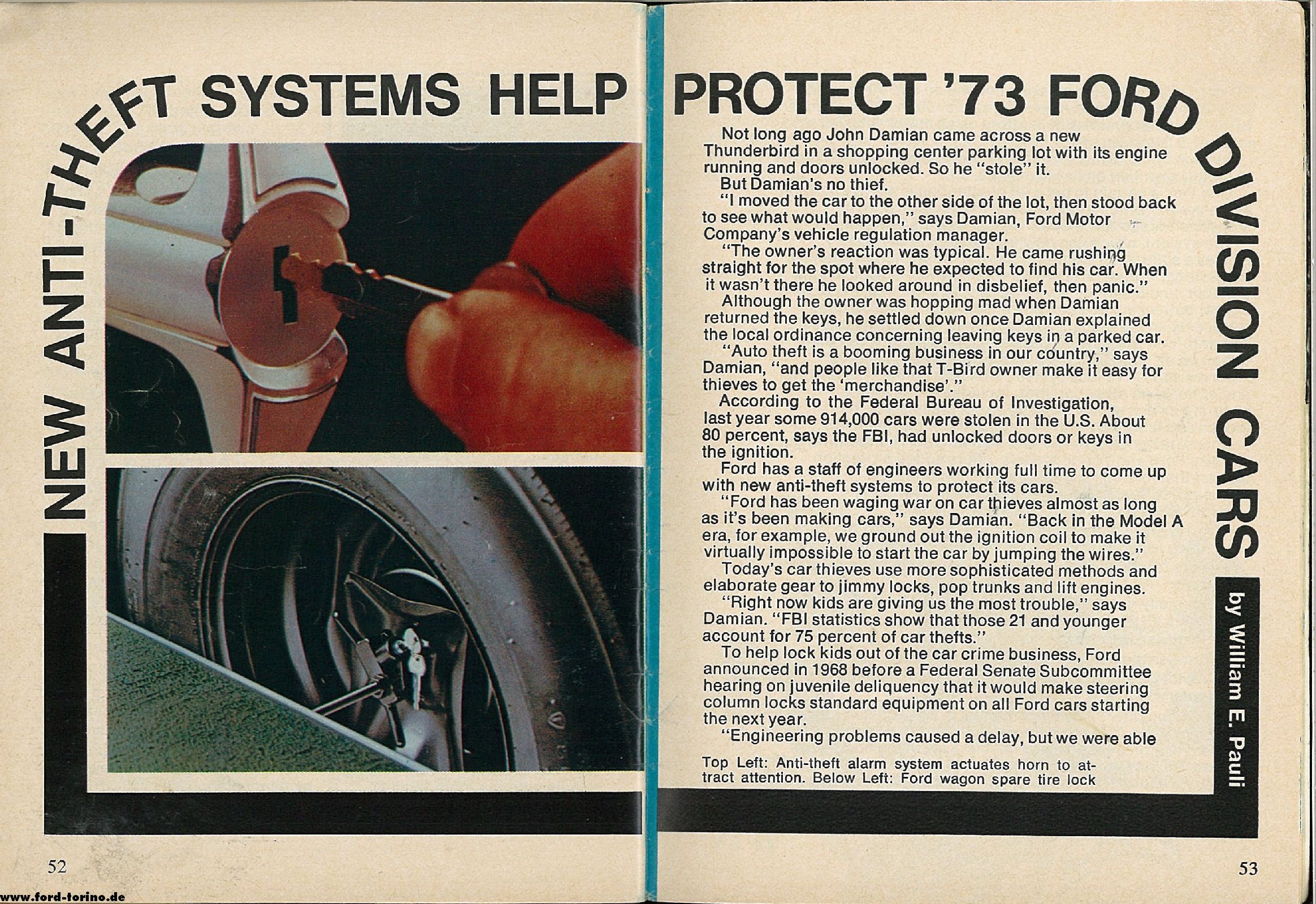 NEW ANTI-THEFT SYSTEMS HELP PROTECT '73 FORD DIVISION CARS

by William E. Pauli

Not long ago John Damian came across a new Thunderbird in a shopping center parking lot with its engine running and doors unlocked. So he "stole" it.

But Damian's no thief.

"I moved the car to the other side of the lot, then stood back to see what would happen," says Damian, Ford Motor Company's vehicle regulation manager.

"The owner's reaction was typical. He came rushing straight for the spot where he expected to find his car. When it wasn't there he looked around in disbelief, then panic."

Although the owner was hopping mad when Damian returned the keys, he settled down once Damian explained the local ordinance concerning leaving keys in a parked car.

"Auto theft is a booming business in our country," says Damian, "and people like that T-Bird owner make it easy for thieves to get the 'merchandise'."

According to the Federal Bureau of Investigation, last year some 914,000 cars were stolen in the U.S. About 80 percent, says the FBI, had unlocked doors or keys in the ignition.

Ford has a staff of engineers working full time to come up with new anti-theft systems to protect its cars.

"Ford has been waging war on car thieves almost as long as it's been making cars," says Damian. "Back in the Model A era, for example, we ground out the ignition coil to make it virtually impossible to start the car by jumping the wires."

Today's car thieves use more sophisticated methods and elaborate gear to jimmy locks, pop trunks and lift engines.

"Right now kids are giving us the most trouble," says Damian. "FBI statistics show that those 21 and younger account for 75 percent of car thefts."

To help lock kids out of the car crime business, Ford announced in 1968 before a Federal Senate Subcommittee hearing on juvenile deliquency that it would make steering column locks standard equipment on all Ford cars starting the next year.

"Engineering problems caused a delay, but we were able

Top Left: Anti-theft alarm system actuates horn to attract attention. Below Left: Ford wagon spare tire lock

52

53

www.ford-torino.de